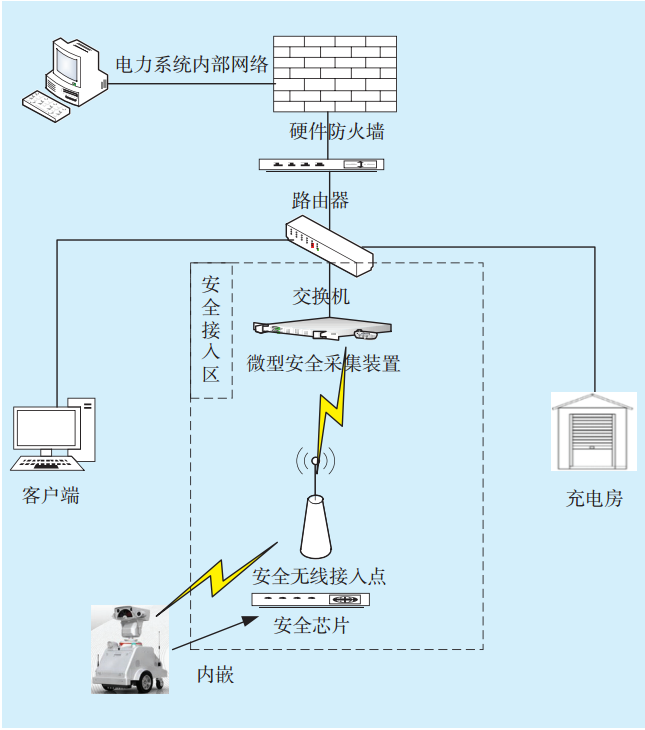 电力系统内部网络

硬件防火墙

路由器

安全接入区

交换机

微型安全采集装置

客户端

充电房

安全无线接入点

安全芯片

内嵌