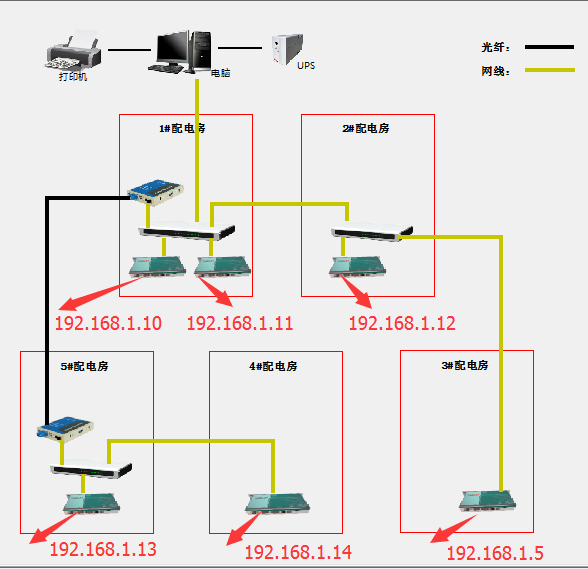 打印机
电脑
UPS
光纤：
网线：
1#配电房
2#配电房
192.168.1.10
192.168.1.11
192.168.1.12
5#配电房
4#配电房
3#配电房
192.168.1.13
192.168.1.14
192.168.1.5