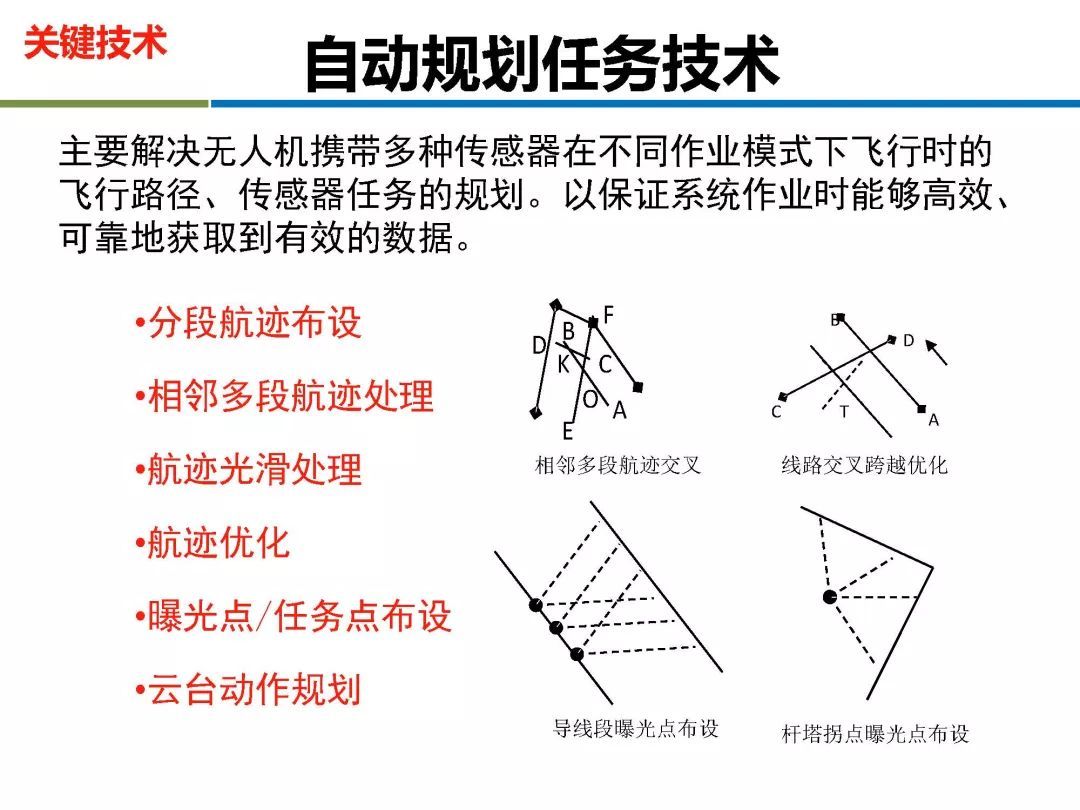 关键技术

自动规划任务技术

主要解决无人机携带多种传感器在不同作业模式下飞行时的飞行路径、传感器任务的规划。以保证系统作业时能够高效、可靠地获取到有效的数据。

•分段航迹布设

•相邻多段航迹处理

•航迹光滑处理

•航迹优化

•曝光点/任务点布设

•云台动作规划

F B D K C O A E

相邻多段航迹交叉

B D C T A

线路交叉跨越优化

导线段曝光点布设

杆塔拐点曝光点布设